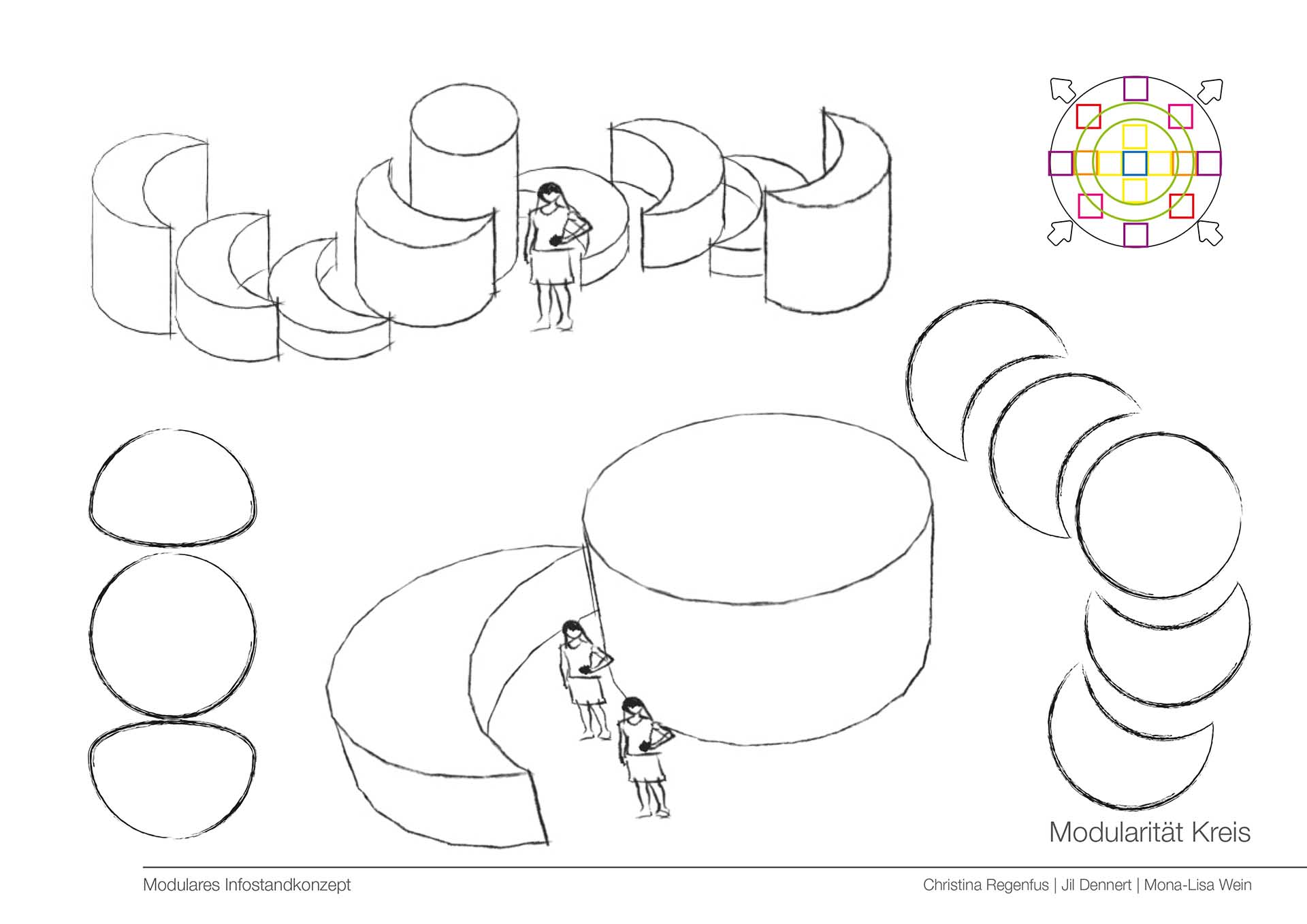 Modularität Kreis

Modulares Infostandkonzept

Christina Regenfus | Jil Dennert | Mona-Lisa Wein